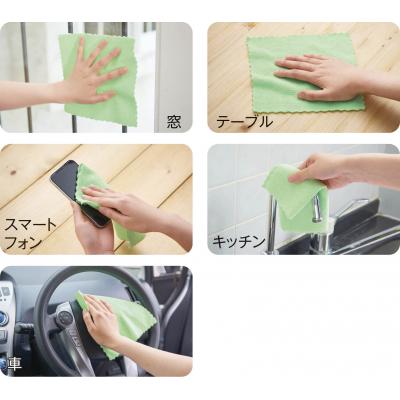 窓

テーブル

スマートフォン

キッチン

車